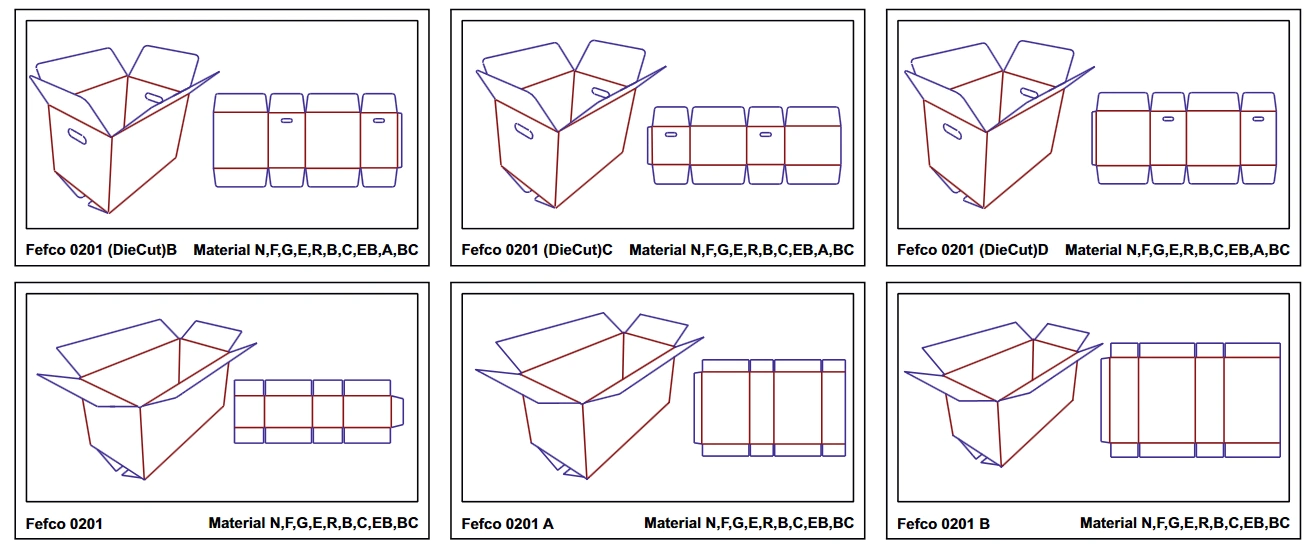 Fefco 0201 (DieCut)B Material N,F,G,E,R,B,C,EB,A,BC

Fefco 0201 (DieCut)C Material N,F,G,E,R,B,C,EB,A,BC

Fefco 0201 (DieCut)D Material N,F,G,E,R,B,C,EB,A,BC

Fefco 0201 Material N,F,G,E,R,B,C,EB,BC

Fefco 0201 A Material N,F,G,E,R,B,C,EB,BC

Fefco 0201 B Material N,F,G,E,R,B,C,EB,BC